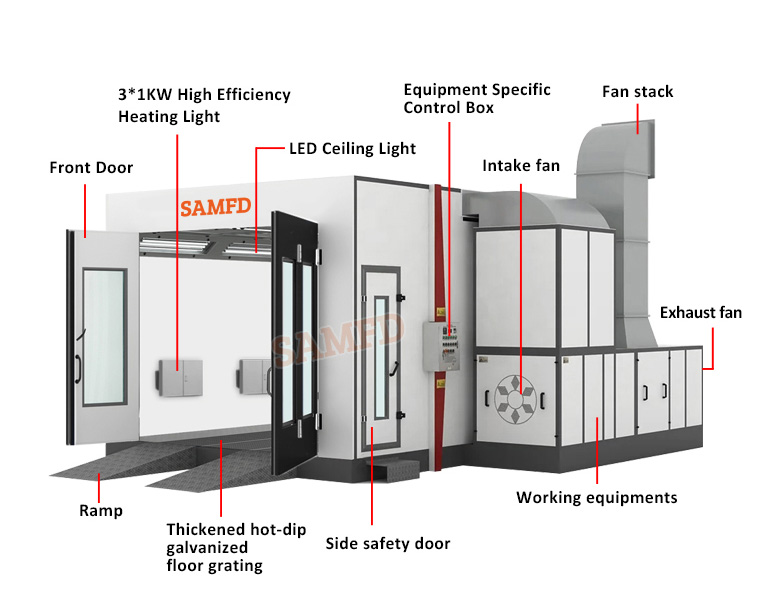 3*1KW High Efficiency Heating Light

Equipment Specific Control Box

Fan stack

LED Ceiling Light

Front Door

Intake fan

SAMFD

SAMFD

Exhaust fan

Ramp

Thickened hot-dip galvanized floor grating

Side safety door

Working equipments