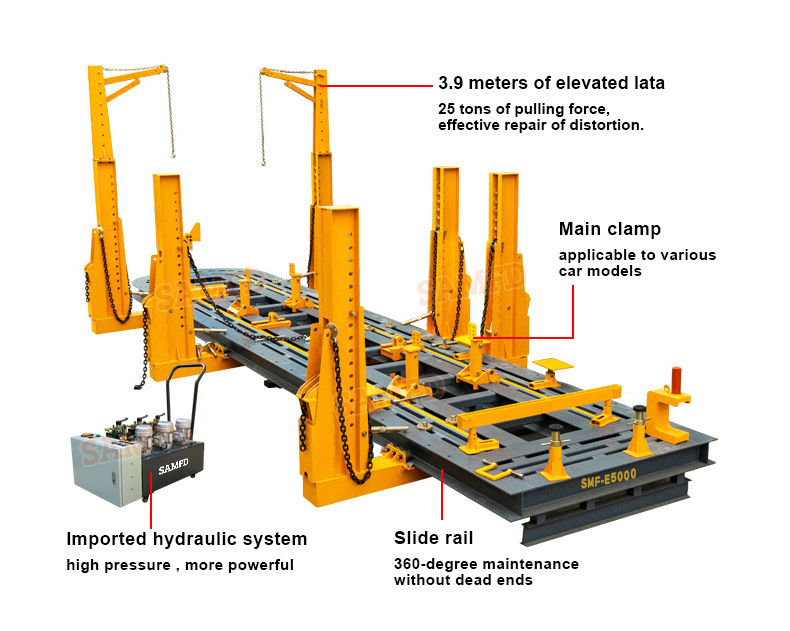 3.9 meters of elevated lata
25 tons of pulling force, effective repair of distortion.

Main clamp
applicable to various car models

SAMFD

SAMFD

SAMFD

SAMFD

SMF-E5000

Imported hydraulic system
high pressure , more powerful

Slide rail
360-degree maintenance without dead ends